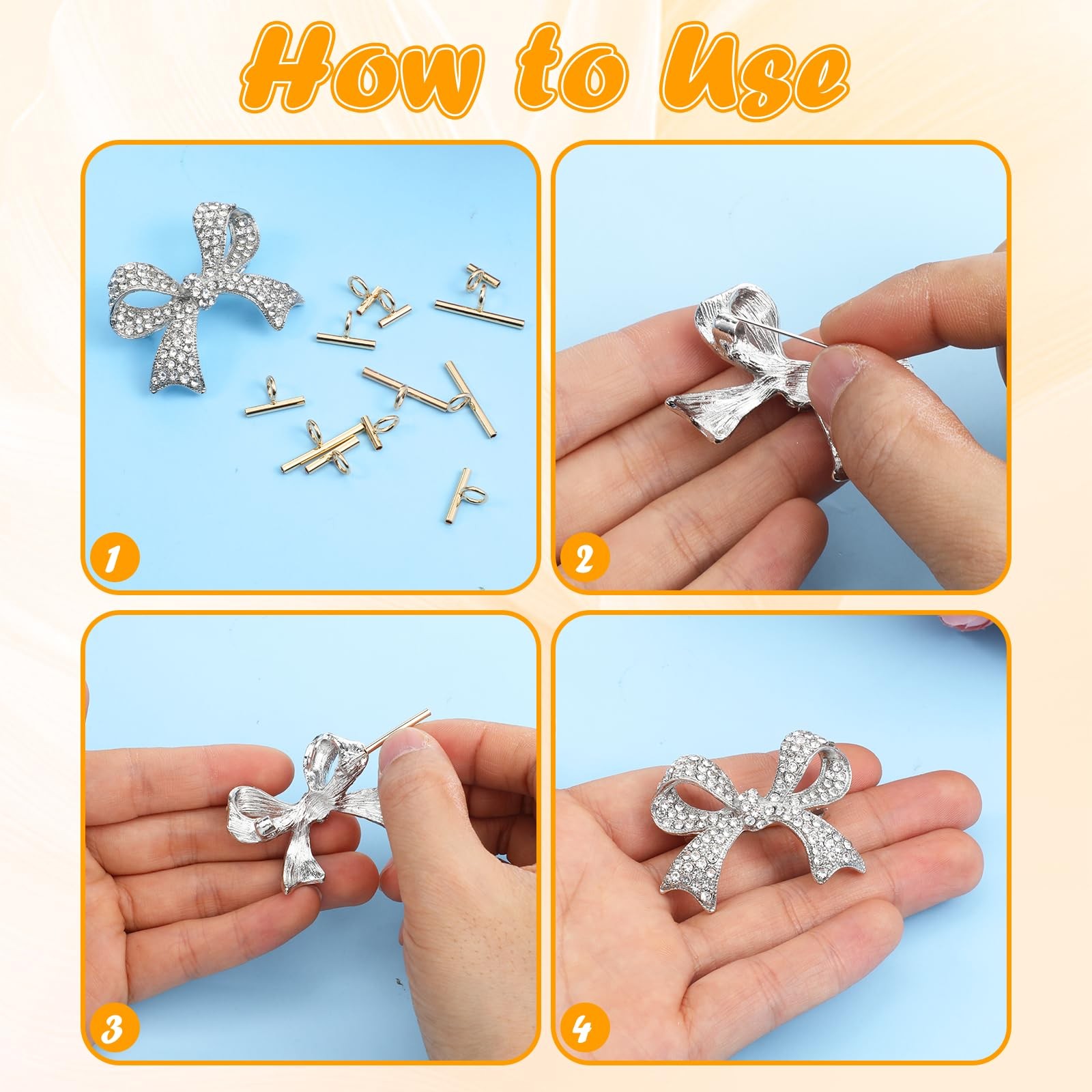 How to Use

1

2

3

4