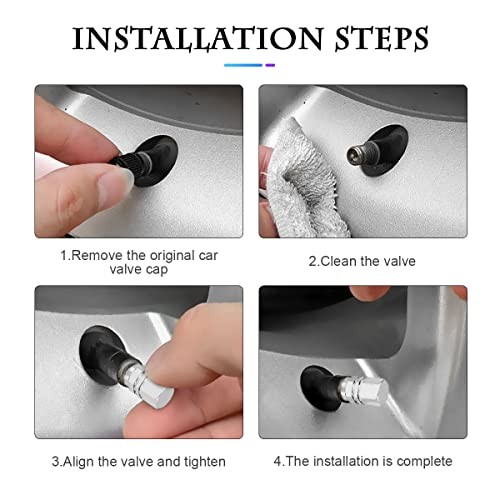 INSTALLATION STEPS

1.Remove the original car valve cap

2.Clean the valve

3.Align the valve and tighten

4.The installation is complete