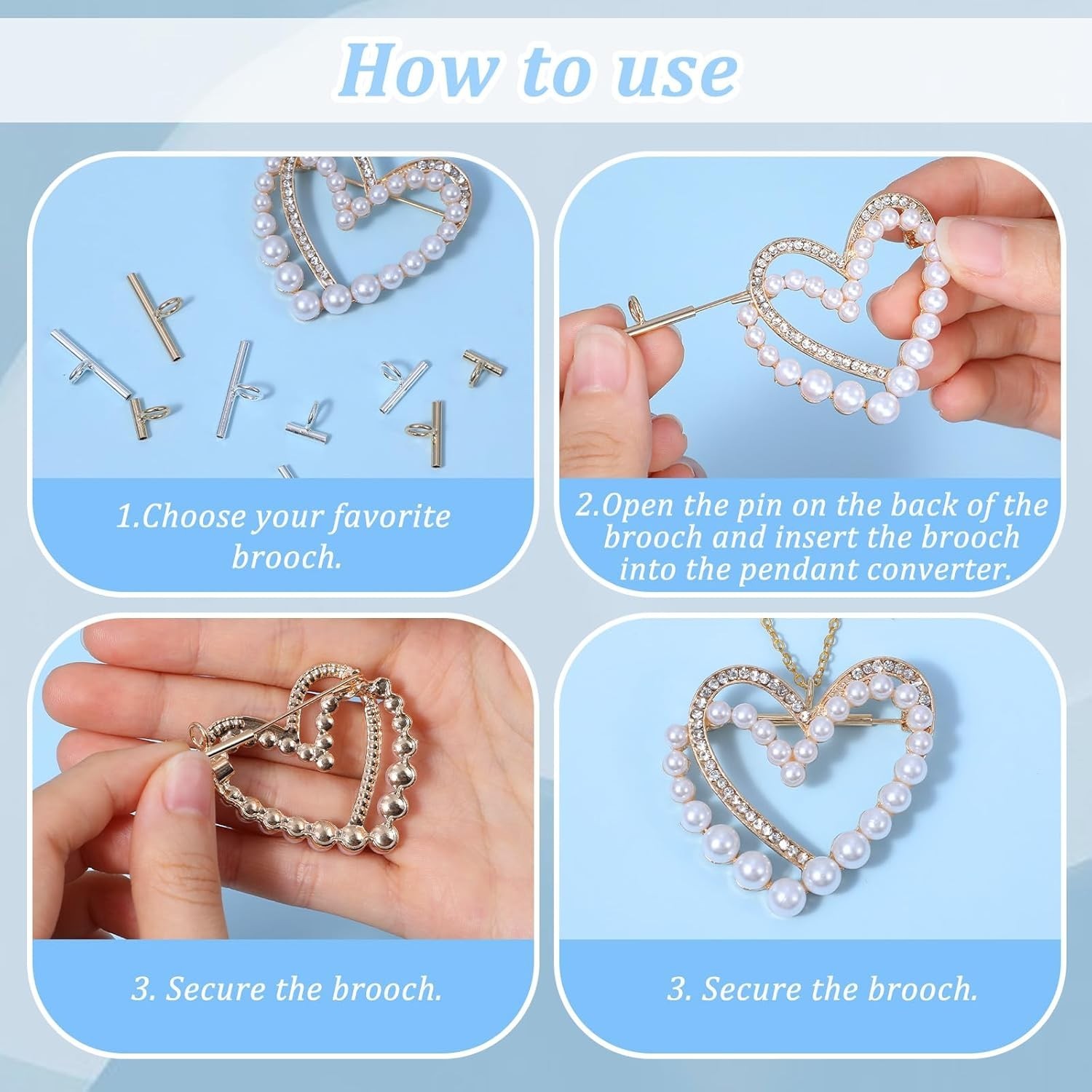 How to use

1.Choose your favorite brooch.

2.Open the pin on the back of the brooch and insert the brooch into the pendant converter.

3. Secure the brooch.

3. Secure the brooch.