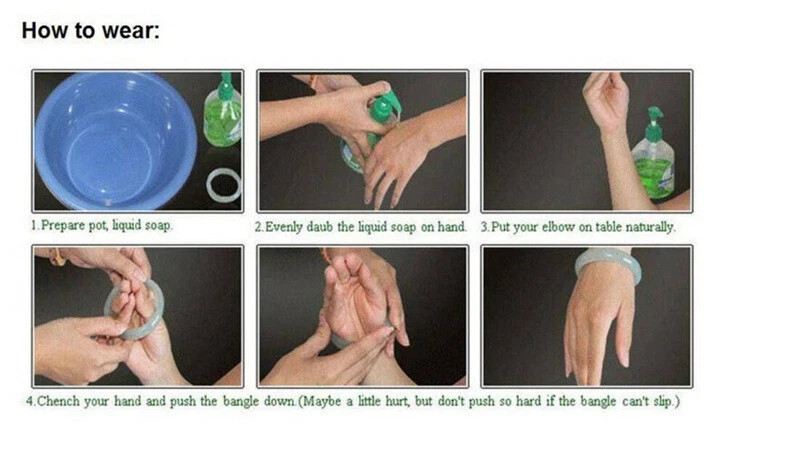 How to wear:

1.Prepare pot, liquid soap.

2.Evenly daub the liquid soap on hand.

3.Put your elbow on table naturally.

4.Chench your hand and push the bangle down.(Maybe a little hurt, but don't push so hard if the bangle can't slip.)